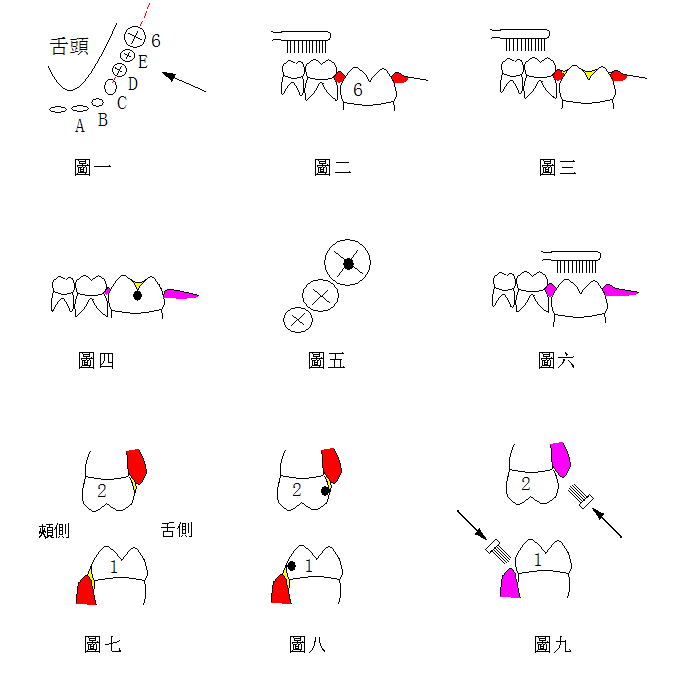 舌頭
6
E
D
C
B
A
圖一

6
圖二

圖三

圖四

圖五

圖六

2
頰側
舌側
1
圖七

2
1
圖八

2
1
圖九